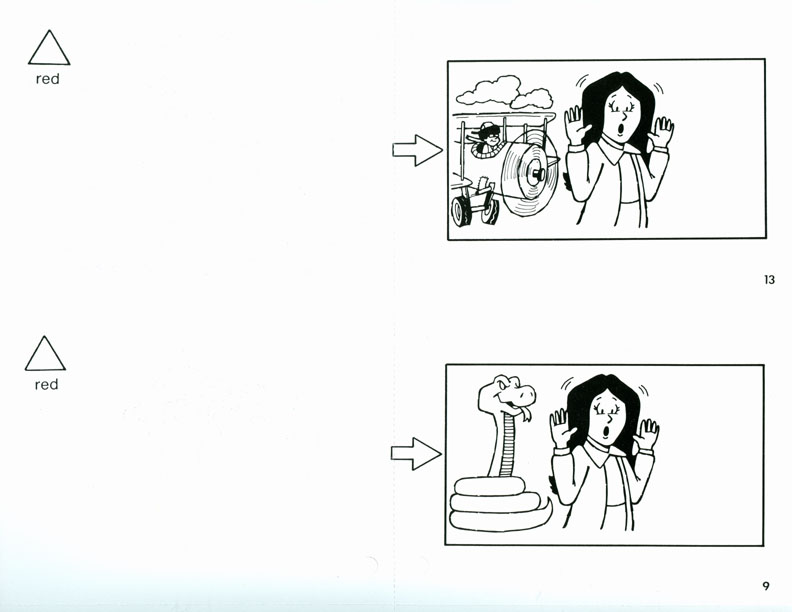 red

13

red

9