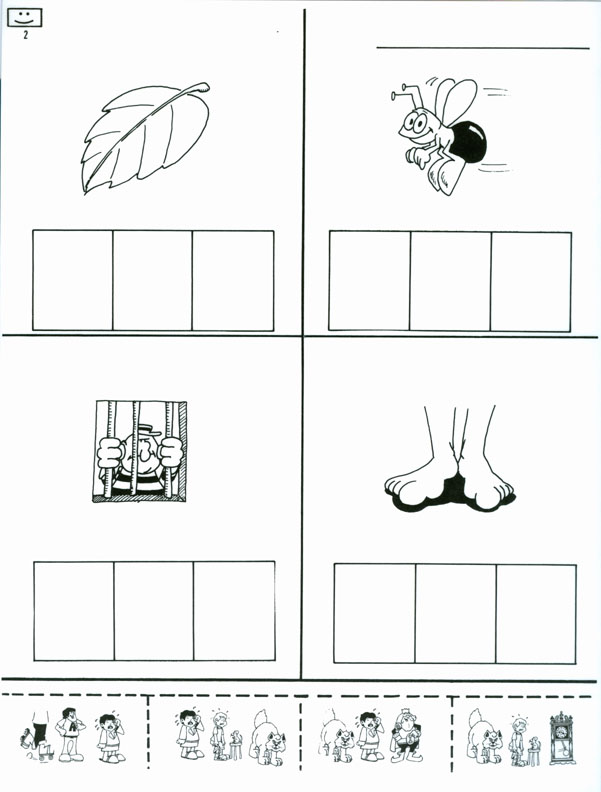 2